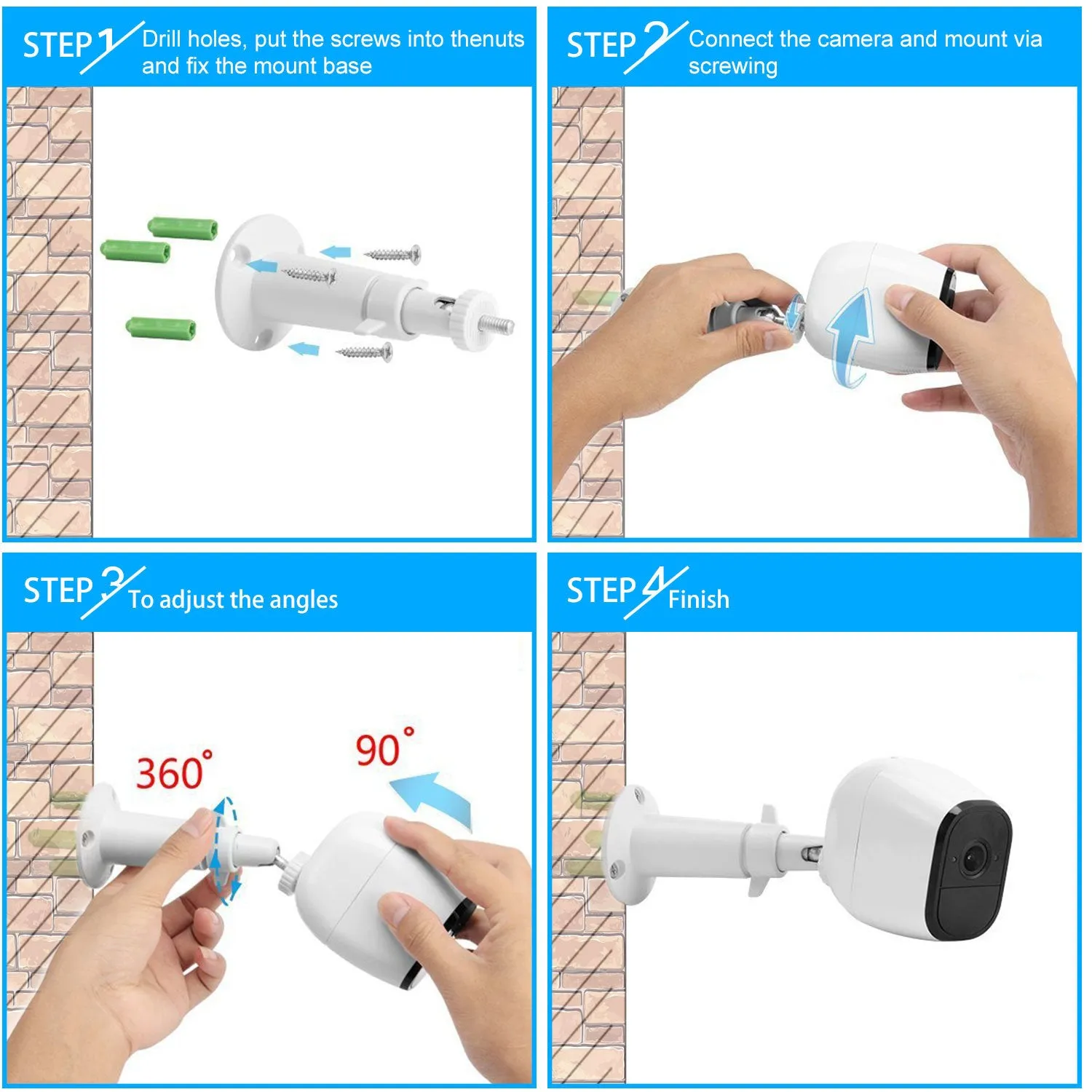 STEP 1 Drill holes, put the screws into thenuts and fix the mount base

STEP 2 Connect the camera and mount via screwing

STEP 3 To adjust the angles

360°

90°

STEP 4 Finish